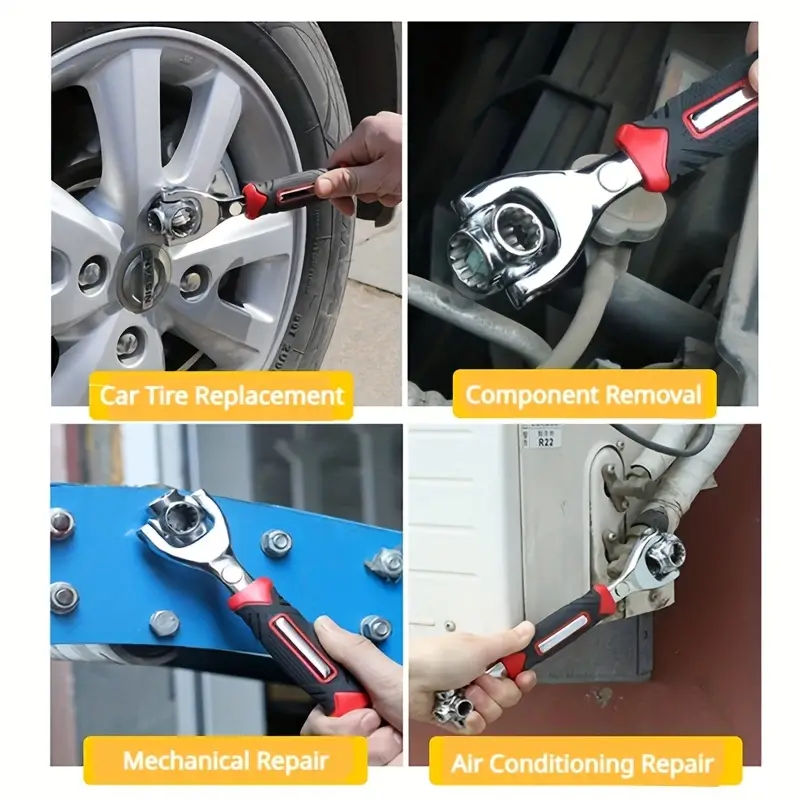 Car Tire Replacement

Component Removal

R22

Mechanical Repair

Air Conditioning Repair